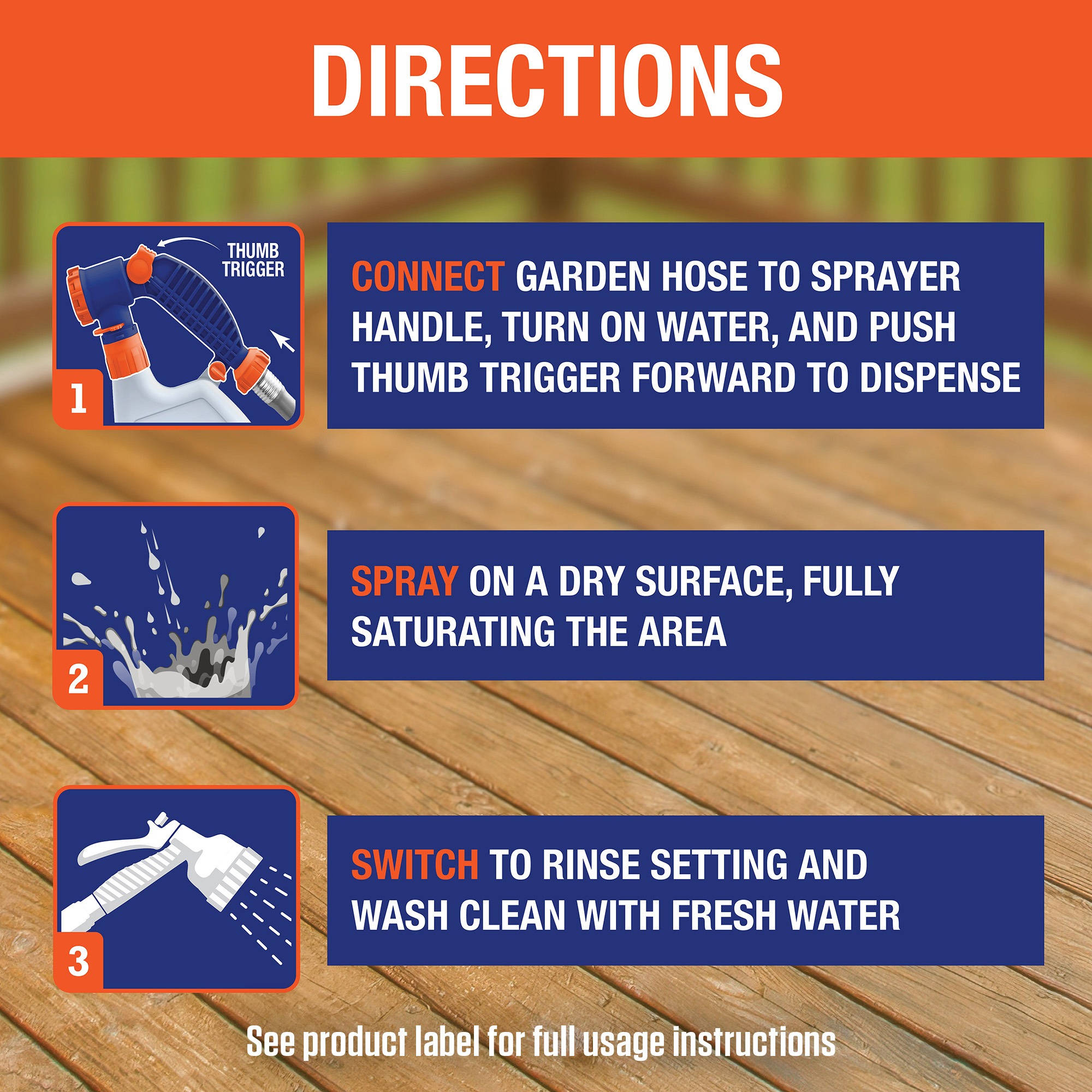 DIRECTIONS

THUMB TRIGGER

1

CONNECT GARDEN HOSE TO SPRAYER HANDLE, TURN ON WATER, AND PUSH THUMB TRIGGER FORWARD TO DISPENSE

2

SPRAY ON A DRY SURFACE, FULLY SATURATING THE AREA

3

SWITCH TO RINSE SETTING AND WASH CLEAN WITH FRESH WATER

See product label for full usage instructions